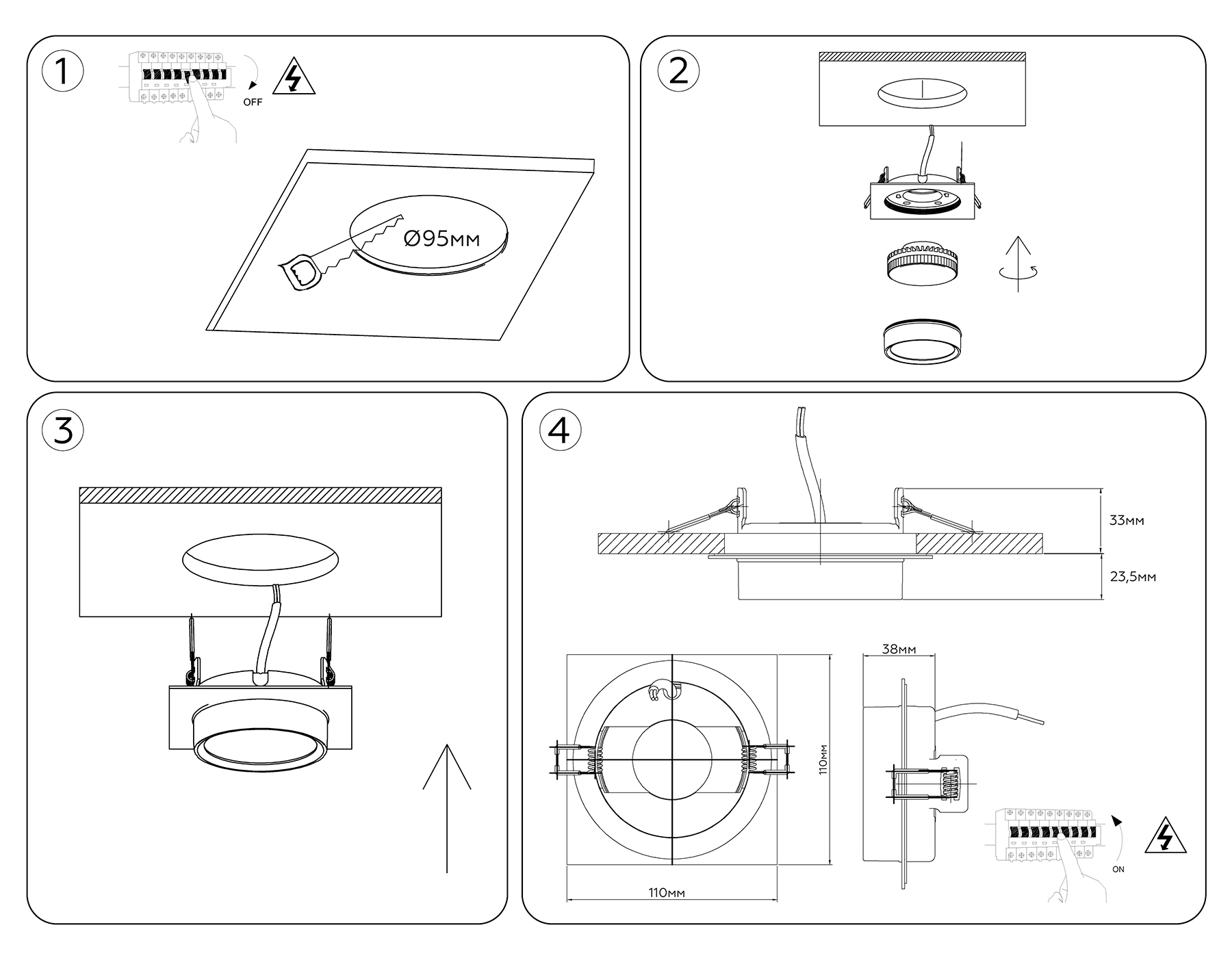 1

OFF

Ø95мм

2

3

4

33мм

23,5мм

38мм

110мм

110мм

ON