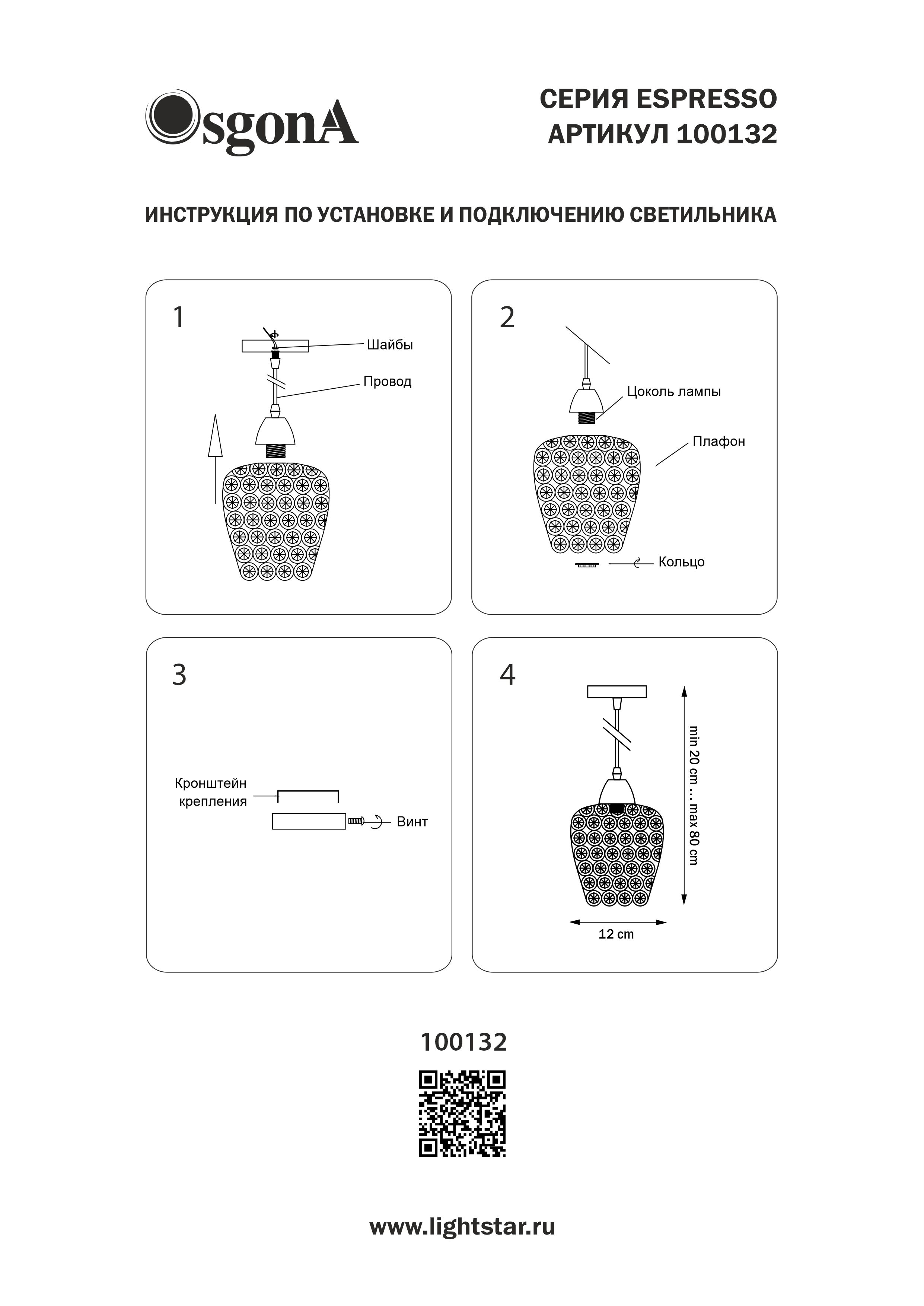 OsgonA

СЕРИЯ ESPRESSO
АРТИКУЛ 100132

ИНСТРУКЦИЯ ПО УСТАНОВКЕ И ПОДКЛЮЧЕНИЮ СВЕТИЛЬНИКА

1

Шайбы

Провод

2

Цоколь лампы

Плафон

Кольцо

3

Кронштейн крепления

Винт

4

min 20 cm ... max 80 cm

12 cm

100132

www.lightstar.ru