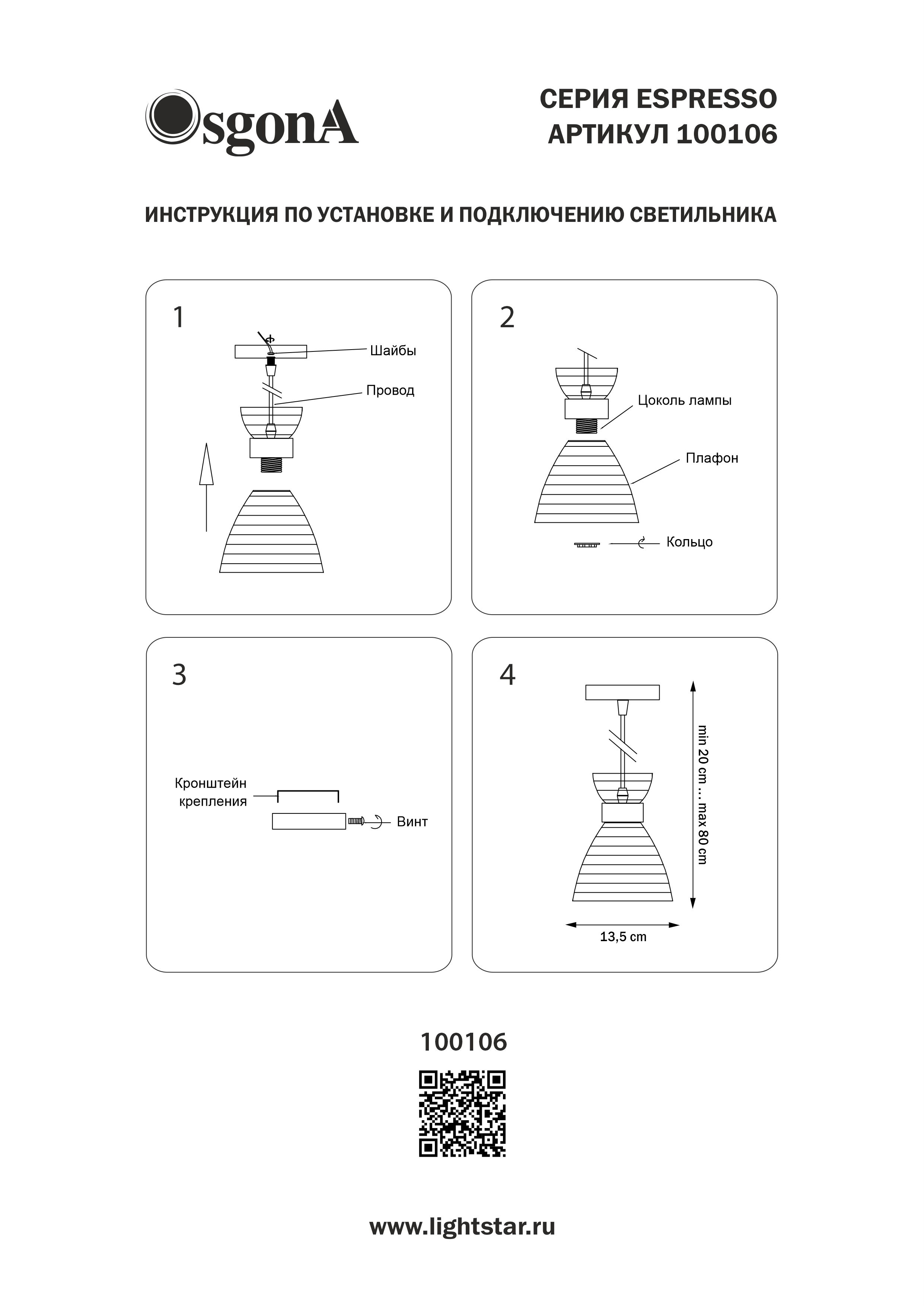 OsgonA

СЕРИЯ ESPRESSO
АРТИКУЛ 100106

ИНСТРУКЦИЯ ПО УСТАНОВКЕ И ПОДКЛЮЧЕНИЮ СВЕТИЛЬНИКА

1

Шайбы

Провод

2

Цоколь лампы

Плафон

Кольцо

3

Кронштейн крепления

Винт

4

min 20 cm ... max 80 cm

13,5 cm

100106

www.lightstar.ru